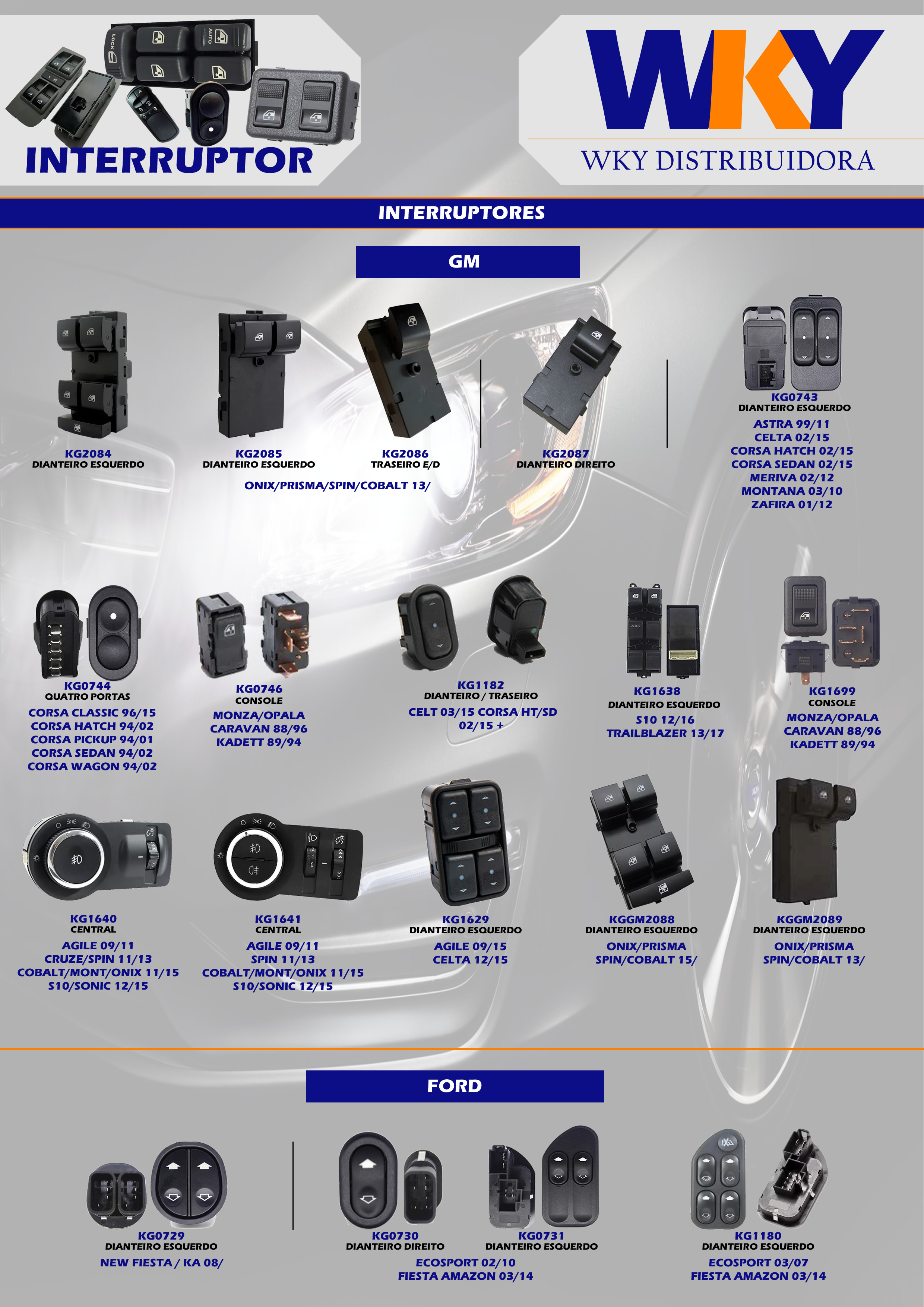 INTERRUPTOR

WKY
WKY DISTRIBUIDORA

INTERRUPTORES

GM

KG2084
DIANTEIRO ESQUERDO

KG2085
DIANTEIRO ESQUERDO

KG2086
TRASEIRO E/D

KG2087
DIANTEIRO DIREITO

ONIX/PRISMA/SPIN/COBALT 13/

KG0743
DIANTEIRO ESQUERDO
ASTRA 99/11
CELTA 02/15
CORSA HATCH 02/15
CORSA SEDAN 02/15
MERIVA 02/12
MONTANA 03/10
ZAFIRA 01/12

KG0744
QUATRO PORTAS
CORSA CLASSIC 96/15
CORSA HATCH 94/02
CORSA PICKUP 94/01
CORSA SEDAN 94/02
CORSA WAGON 94/02

KG0746
CONSOLE
MONZA/OPALA
CARAVAN 88/96
KADETT 89/94

KG1182
DIANTEIRO / TRASEIRO
CELT 03/15 CORSA HT/SD
02/15 +

KG1638
DIANTEIRO ESQUERDO
S10 12/16
TRAILBLAZER 13/17

KG1699
CONSOLE
MONZA/OPALA
CARAVAN 88/96
KADETT 89/94

KG1640
CENTRAL
AGILE 09/11
CRUZE/SPIN 11/13
COBALT/MONT/ONIX 11/15
S10/SONIC 12/15

KG1641
CENTRAL
AGILE 09/11
SPIN 11/13
COBALT/MONT/ONIX 11/15
S10/SONIC 12/15

KG1629
DIANTEIRO ESQUERDO
AGILE 09/15
CELTA 12/15

KGGM2088
DIANTEIRO ESQUERDO
ONIX/PRISMA
SPIN/COBALT 15/

KGGM2089
DIANTEIRO ESQUERDO
ONIX/PRISMA
SPIN/COBALT 13/

FORD

KG0729
DIANTEIRO ESQUERDO
NEW FIESTA / KA 08/

KG0730
DIANTEIRO DIREITO

KG0731
DIANTEIRO ESQUERDO

ECOSPORT 02/10
FIESTA AMAZON 03/14

KG1180
DIANTEIRO ESQUERDO
ECOSPORT 03/07
FIESTA AMAZON 03/14